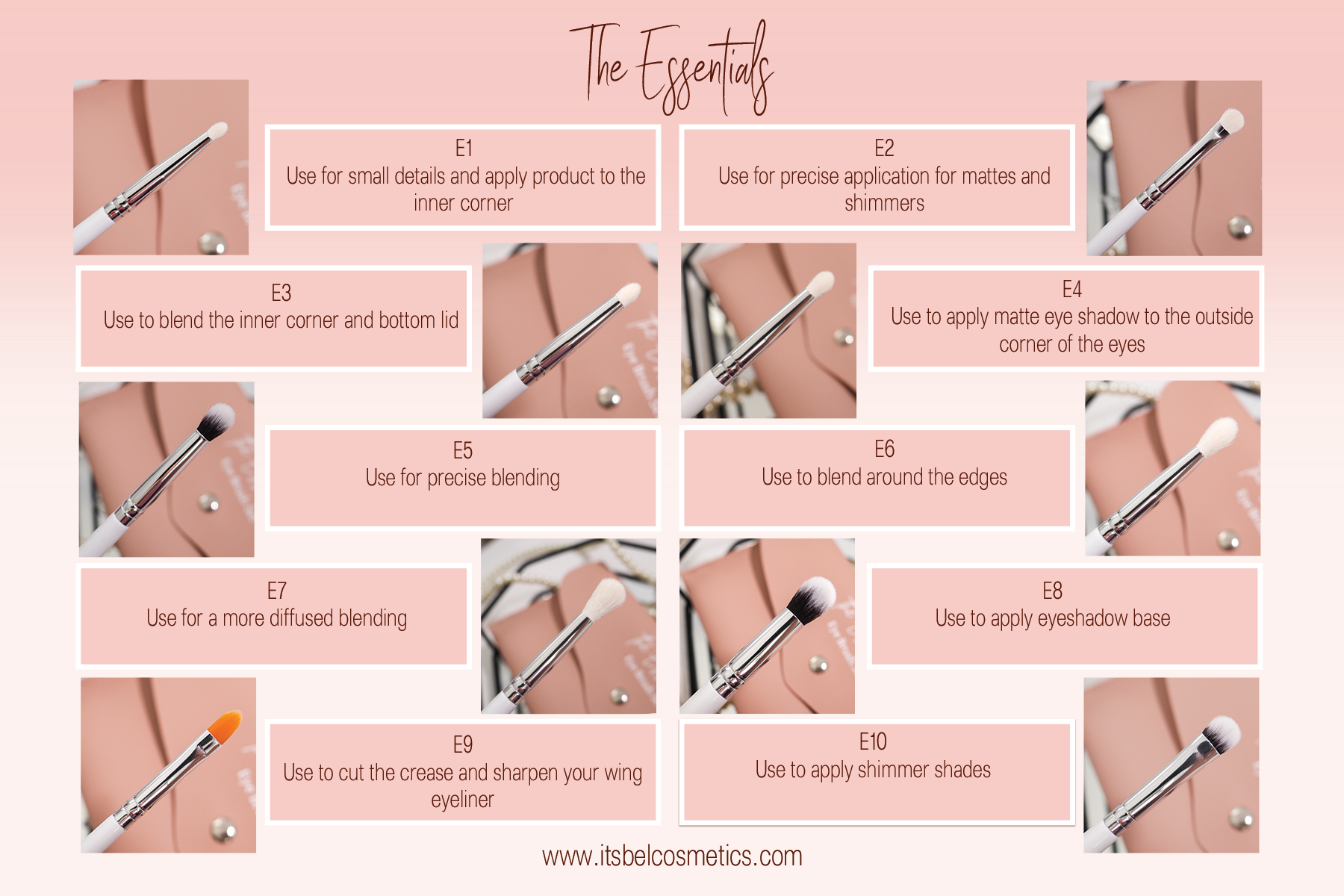 The Essentials

E1
Use for small details and apply product to the inner corner

E2
Use for precise application for mattes and shimmers

E3
Use to blend the inner corner and bottom lid

E4
Use to apply matte eye shadow to the outside corner of the eyes

E5
Use for precise blending

E6
Use to blend around the edges

E7
Use for a more diffused blending

E8
Use to apply eyeshadow base

E9
Use to cut the crease and sharpen your wing eyeliner

E10
Use to apply shimmer shades

www.itsbelcosmetics.com